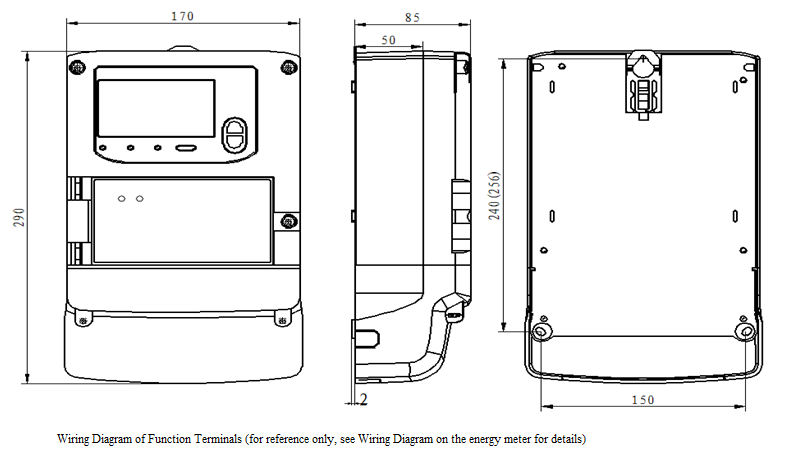 170

290

85

50

2

240 (256)

150

Wiring Diagram of Function Terminals (for reference only, see Wiring Diagram on the energy meter for details)