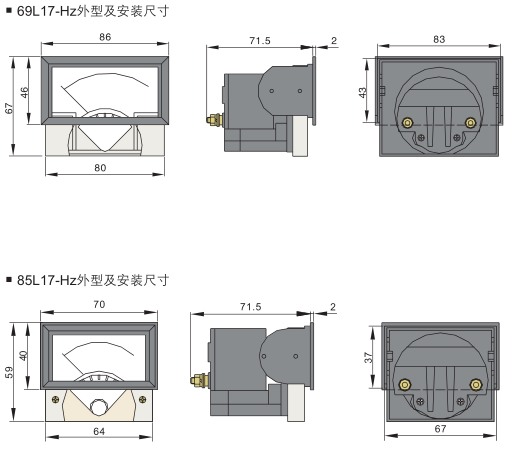 ■ 69L17-Hz外型及安装尺寸

86

67

46

80

71.5

2

83

43

■ 85L17-Hz外型及安装尺寸

70

59

40

64

71.5

2

37

67